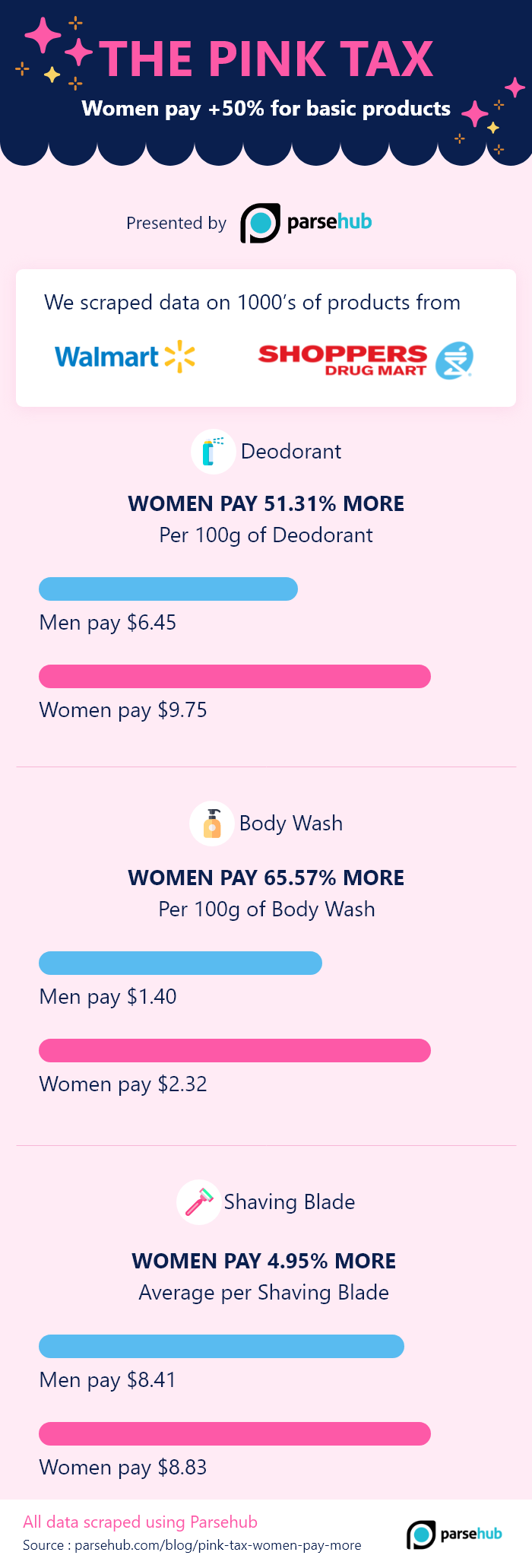 THE PINK TAX

Women pay +50% for basic products

Presented by parsehub

We scraped data on 1000's of products from

Walmart

SHOPPERS DRUG MART

Deodorant

WOMEN PAY 51.31% MORE

Per 100g of Deodorant

Men pay $6.45

Women pay $9.75

Body Wash

WOMEN PAY 65.57% MORE

Per 100g of Body Wash

Men pay $1.40

Women pay $2.32

Shaving Blade

WOMEN PAY 4.95% MORE

Average per Shaving Blade

Men pay $8.41

Women pay $8.83

All data scraped using Parsehub

Source : parsehub.com/blog/pink-tax-women-pay-more

parsehub